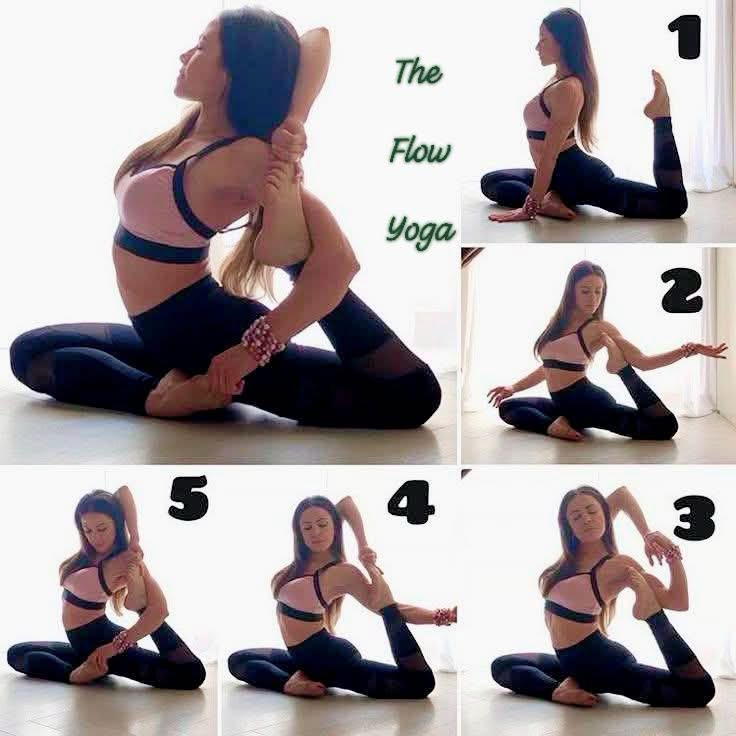 The Flow Yoga

1

2

5

4

3